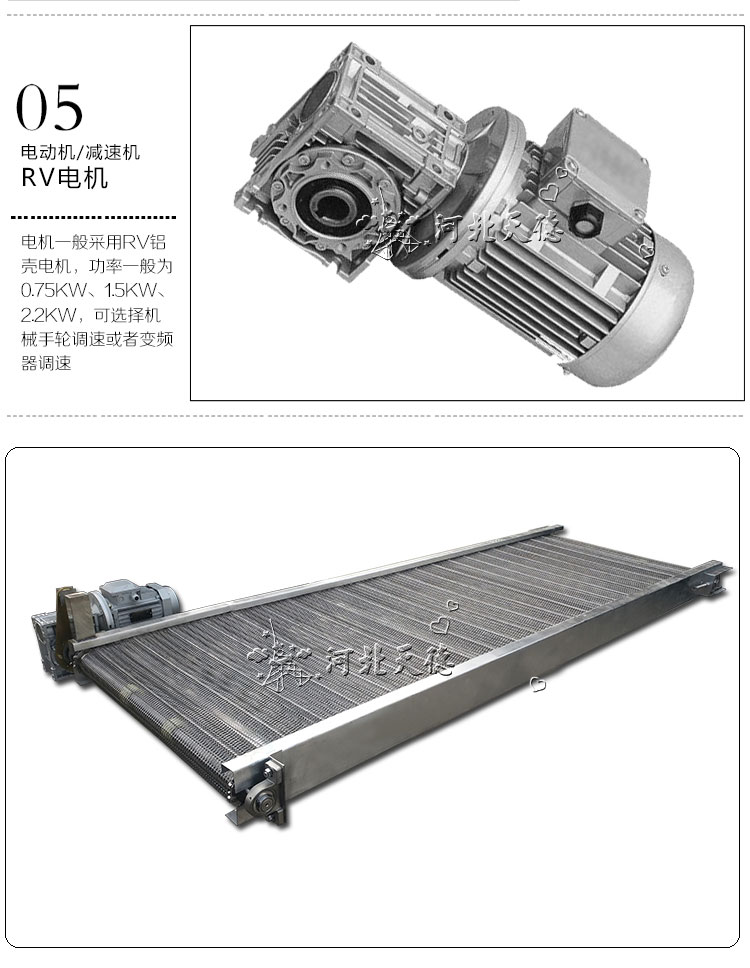 05
电动机/减速机
RV电机

电机一般采用RV铝壳电机，功率一般为0.75KW、1.5KW、2.2KW，可选择机械手轮调速或者变频器调速

河北天德

河北天德